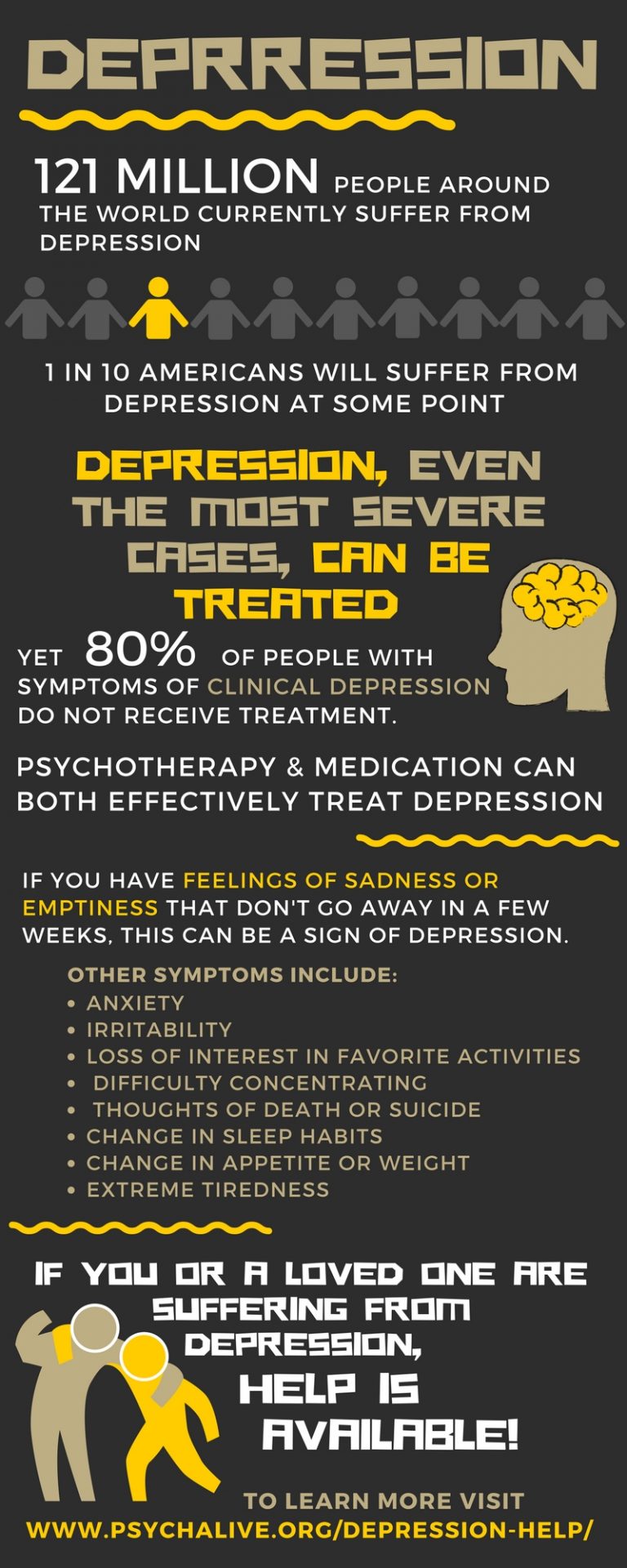 DEPRRESSION

121 MILLION PEOPLE AROUND THE WORLD CURRENTLY SUFFER FROM DEPRESSION

1 IN 10 AMERICANS WILL SUFFER FROM DEPRESSION AT SOME POINT

DEPRESSION, EVEN THE MOST SEVERE CASES, CAN BE TREATED

YET 80% OF PEOPLE WITH SYMPTOMS OF CLINICAL DEPRESSION DO NOT RECEIVE TREATMENT.

PSYCHOTHERAPY & MEDICATION CAN BOTH EFFECTIVELY TREAT DEPRESSION

IF YOU HAVE FEELINGS OF SADNESS OR EMPTINESS THAT DON'T GO AWAY IN A FEW WEEKS, THIS CAN BE A SIGN OF DEPRESSION.

OTHER SYMPTOMS INCLUDE:
• ANXIETY
• IRRITABILITY
• LOSS OF INTEREST IN FAVORITE ACTIVITIES
• DIFFICULTY CONCENTRATING
• THOUGHTS OF DEATH OR SUICIDE
• CHANGE IN SLEEP HABITS
• CHANGE IN APPETITE OR WEIGHT
• EXTREME TIREDNESS

IF YOU OR A LOVED ONE ARE SUFFERING FROM DEPRESSION, HELP IS AVAILABLE!

TO LEARN MORE VISIT
WWW.PSYCHALIVE.ORG/DEPRESSION-HELP/